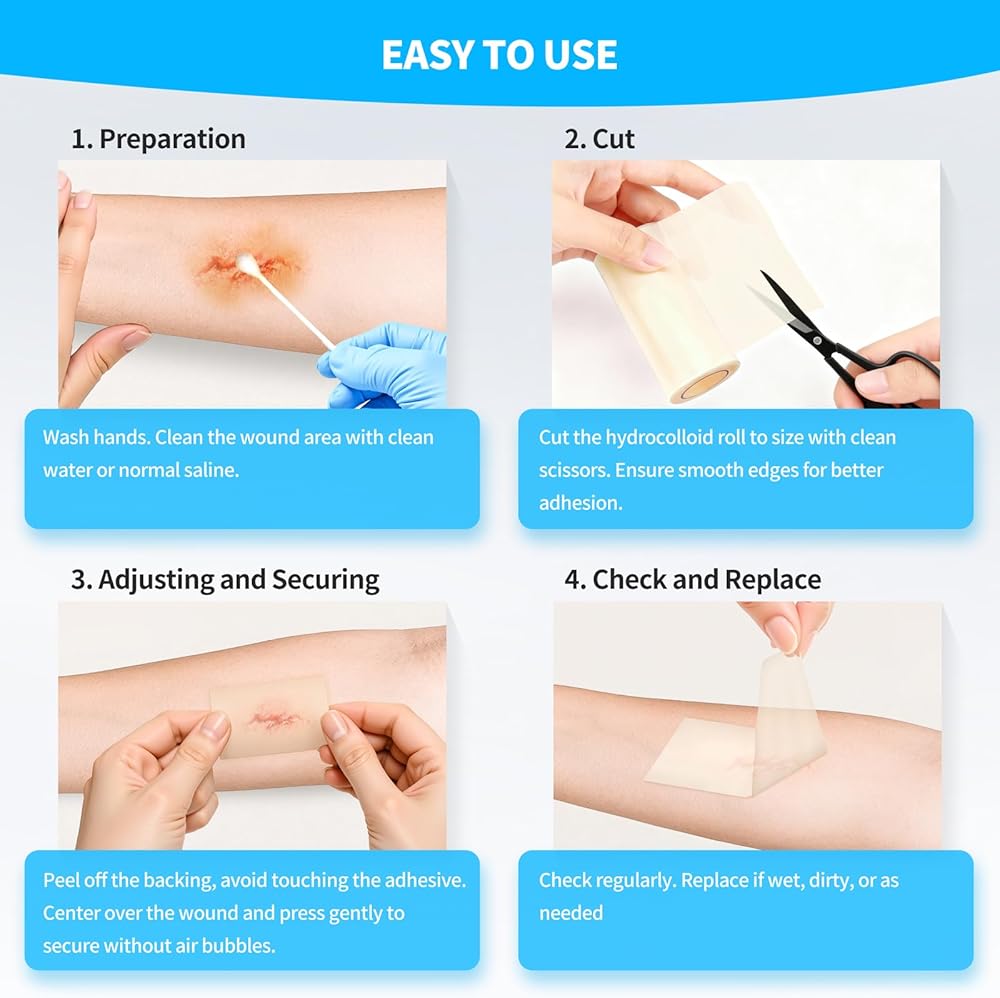 EASY TO USE

1. Preparation

Wash hands. Clean the wound area with clean water or normal saline.

2. Cut

Cut the hydrocolloid roll to size with clean scissors. Ensure smooth edges for better adhesion.

3. Adjusting and Securing

Peel off the backing, avoid touching the adhesive. Center over the wound and press gently to secure without air bubbles.

4. Check and Replace

Check regularly. Replace if wet, dirty, or as needed