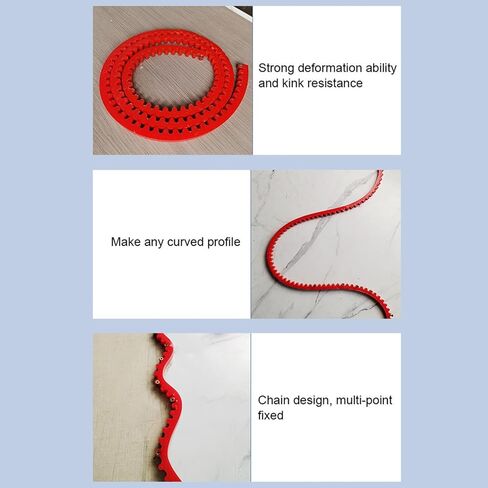 Strong deformation ability and kink resistance

Make any curved profile

Chain design, multi-point fixed