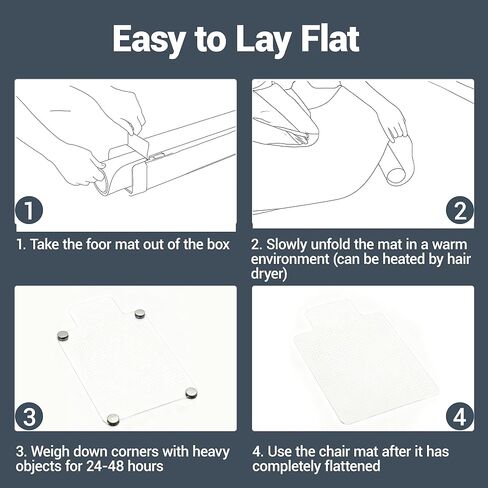 Easy to Lay Flat

1

1. Take the foor mat out of the box

2

2. Slowly unfold the mat in a warm environment (can be heated by hair dryer)

3

3. Weigh down corners with heavy objects for 24-48 hours

4

4. Use the chair mat after it has completely flattened