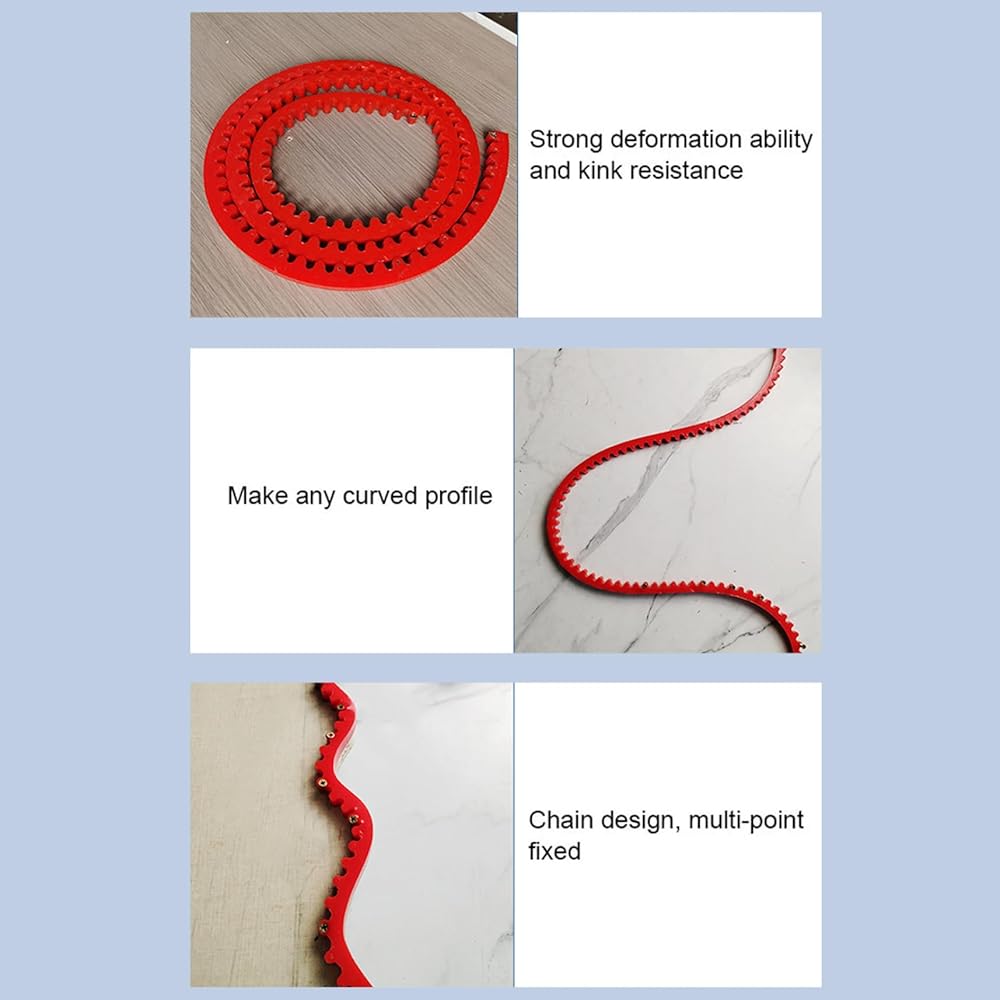 Strong deformation ability and kink resistance

Make any curved profile

Chain design, multi-point fixed