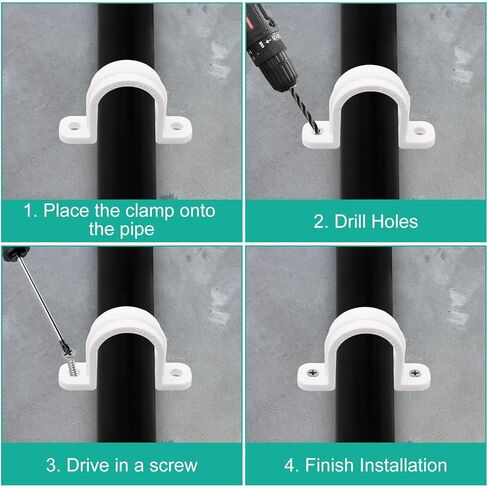 1. Place the clamp onto the pipe

2. Drill Holes

3. Drive in a screw

4. Finish Installation