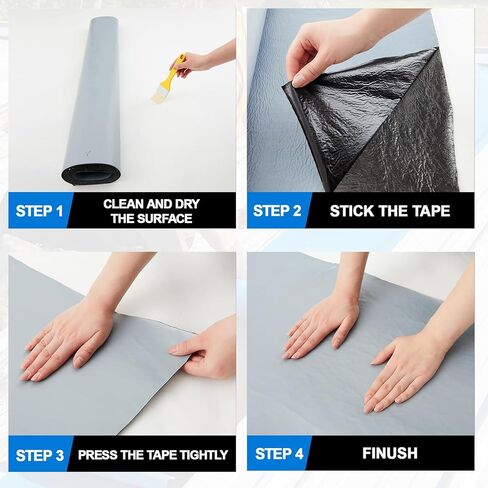 STEP 1 CLEAN AND DRY THE SURFACE

STEP 2 STICK THE TAPE

STEP 3 PRESS THE TAPE TIGHTLY

STEP 4 FINUSH