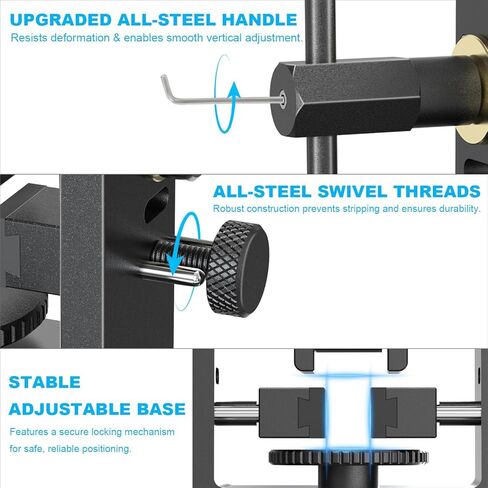 UPGRADED ALL-STEEL HANDLE

Resists deformation & enables smooth vertical adjustment.

ALL-STEEL SWIVEL THREADS

Robust construction prevents stripping and ensures durability.

STABLE ADJUSTABLE BASE

Features a secure locking mechanism for safe, reliable positioning.