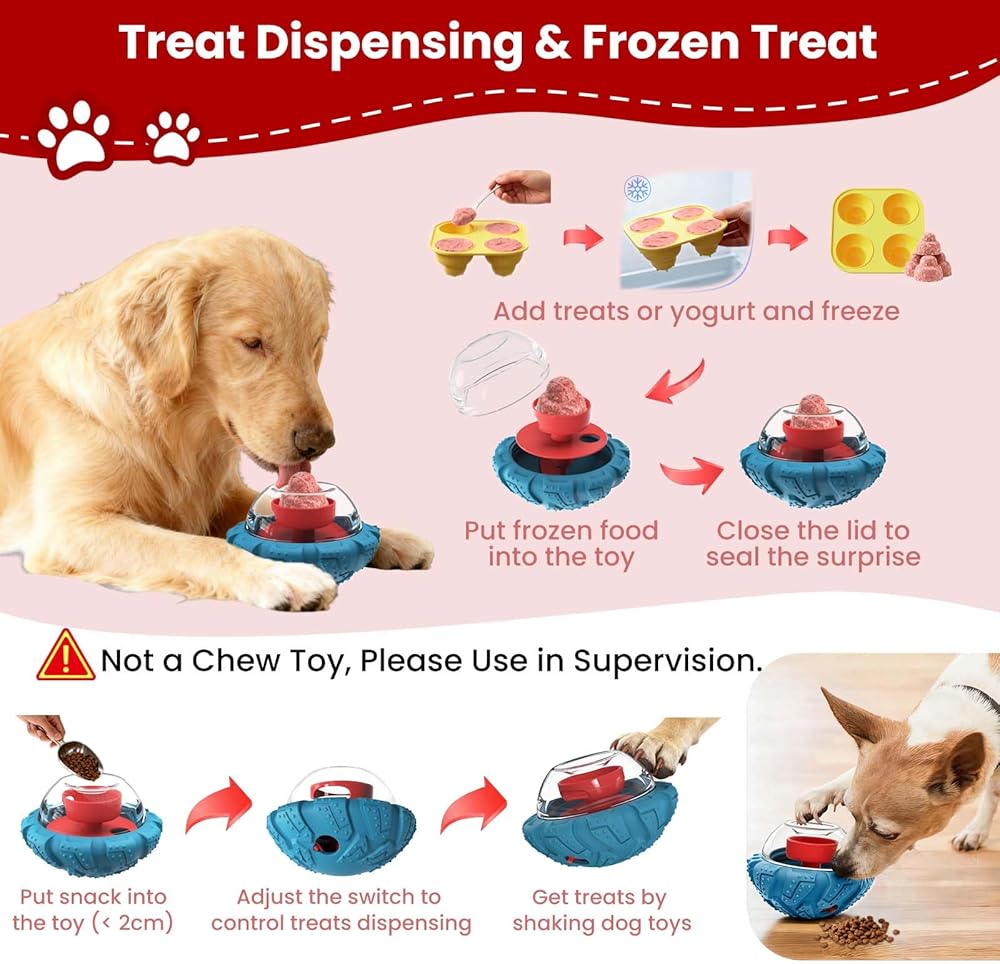 Treat Dispensing & Frozen Treat

Add treats or yogurt and freeze

Put frozen food into the toy

Close the lid to seal the surprise

Not a Chew Toy, Please Use in Supervision.

Put snack into the toy (< 2cm)

Adjust the switch to control treats dispensing

Get treats by shaking dog toys