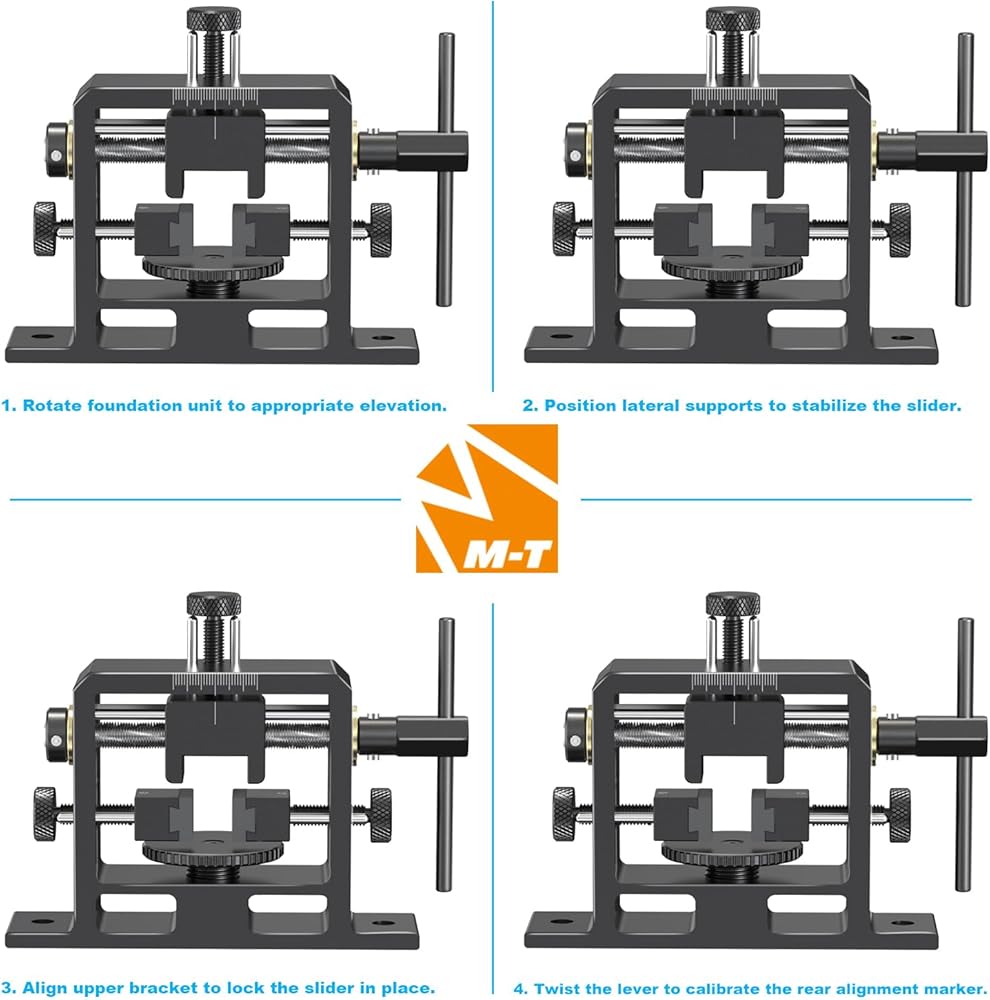 1. Rotate foundation unit to appropriate elevation.

2. Position lateral supports to stabilize the slider.

M-T

3. Align upper bracket to lock the slider in place.

4. Twist the lever to calibrate the rear alignment marker.