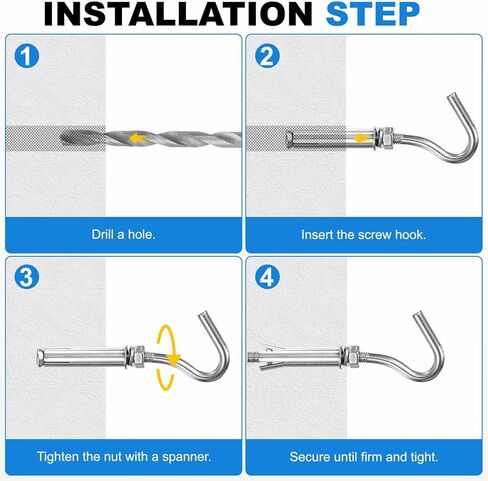 INSTALLATION STEP

1

Drill a hole.

2

Insert the screw hook.

3

Tighten the nut with a spanner.

4

Secure until firm and tight.