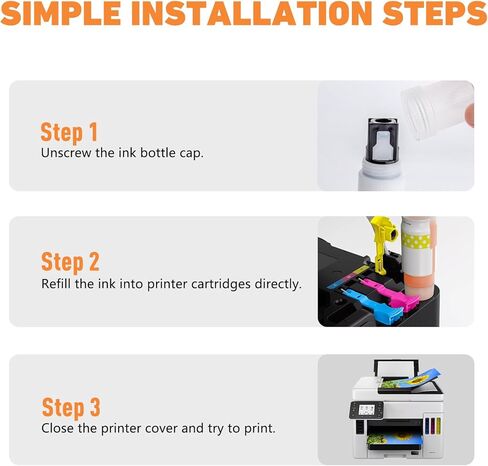 SIMPLE INSTALLATION STEPS

Step 1
Unscrew the ink bottle cap.

Step 2
Refill the ink into printer cartridges directly.

Step 3
Close the printer cover and try to print.