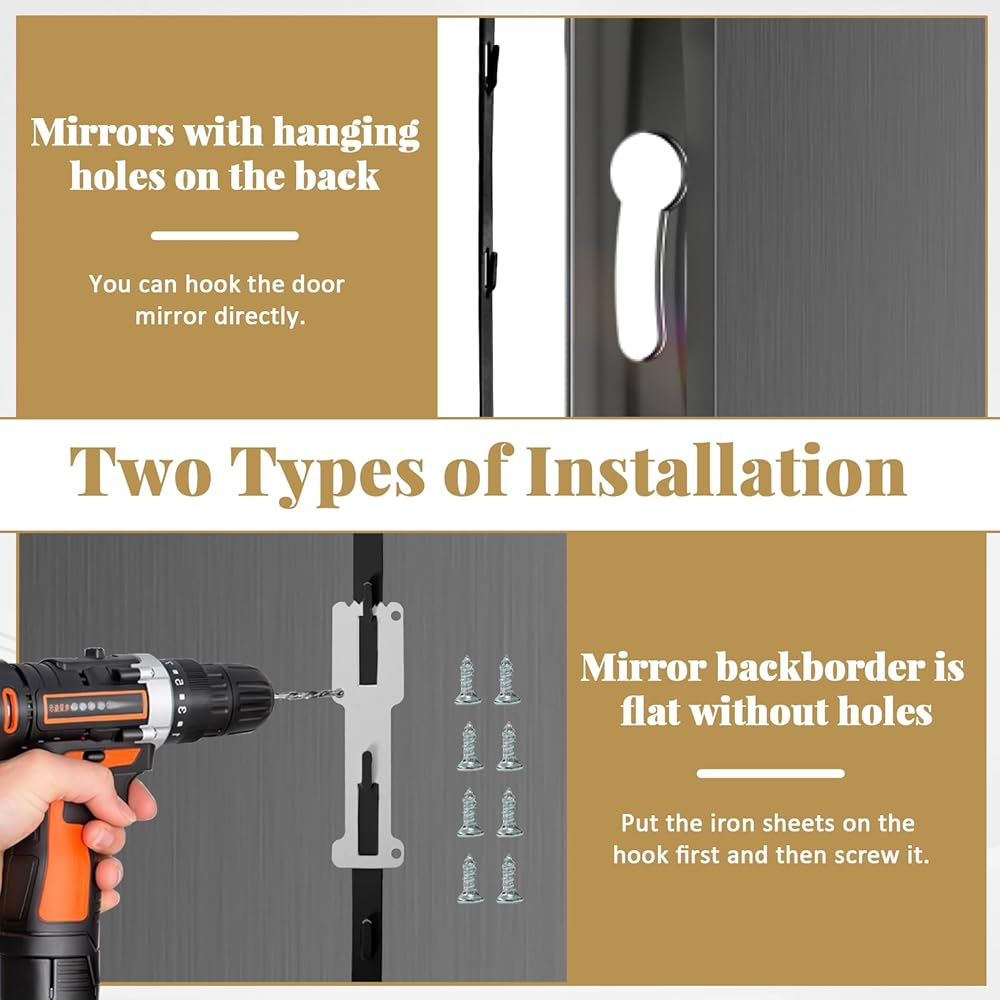 Mirrors with hanging holes on the back

You can hook the door mirror directly.

Two Types of Installation

Mirror backborder is flat without holes

Put the iron sheets on the hook first and then screw it.