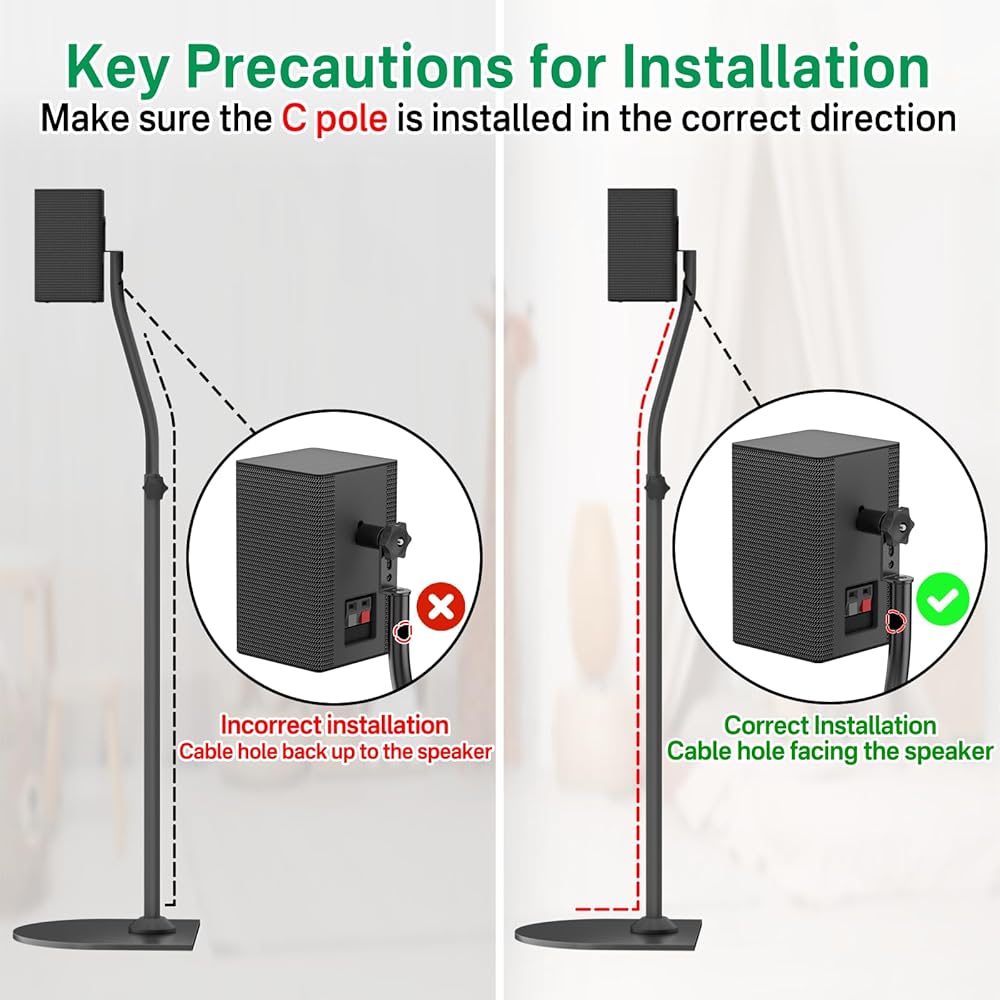 Key Precautions for Installation
Make sure the C pole is installed in the correct direction

Incorrect installation
Cable hole back up to the speaker

Correct Installation
Cable hole facing the speaker