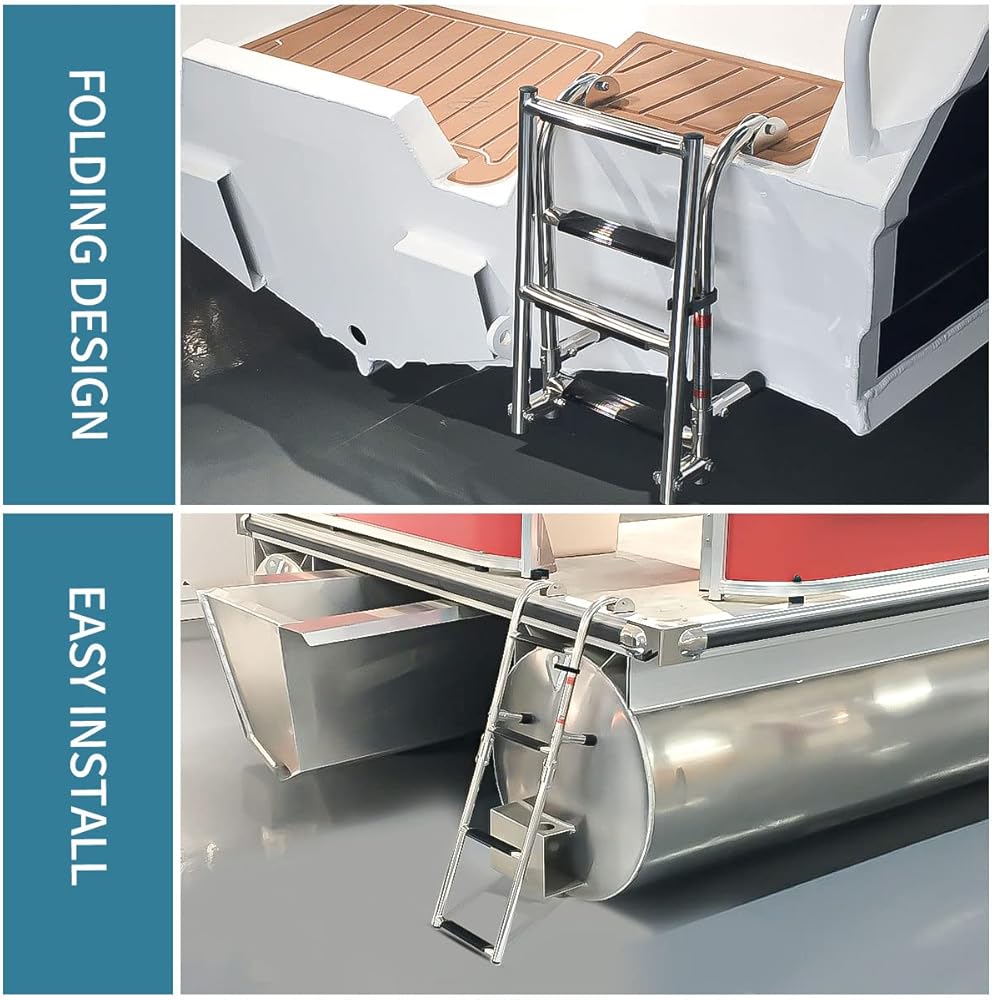 FOLDING DESIGN

EASY INSTALL