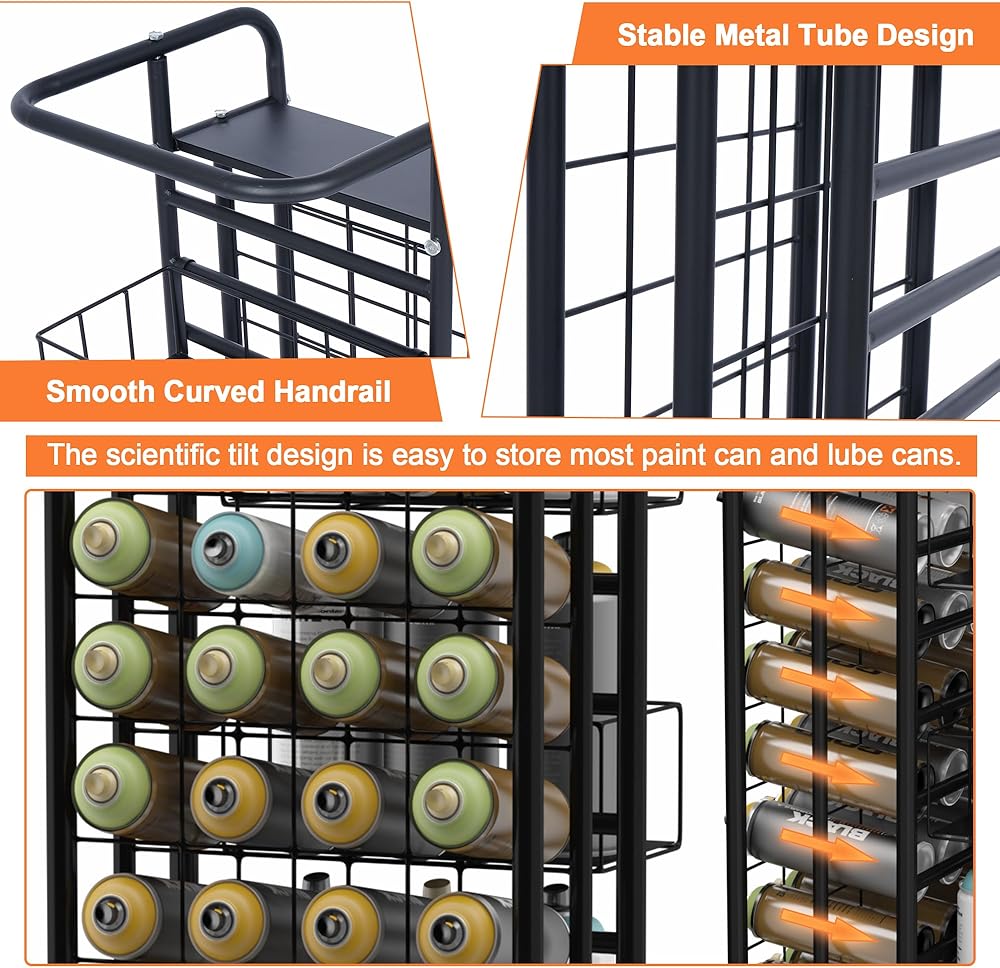 Stable Metal Tube Design

Smooth Curved Handrail

The scientific tilt design is easy to store most paint can and lube cans.

BLACK