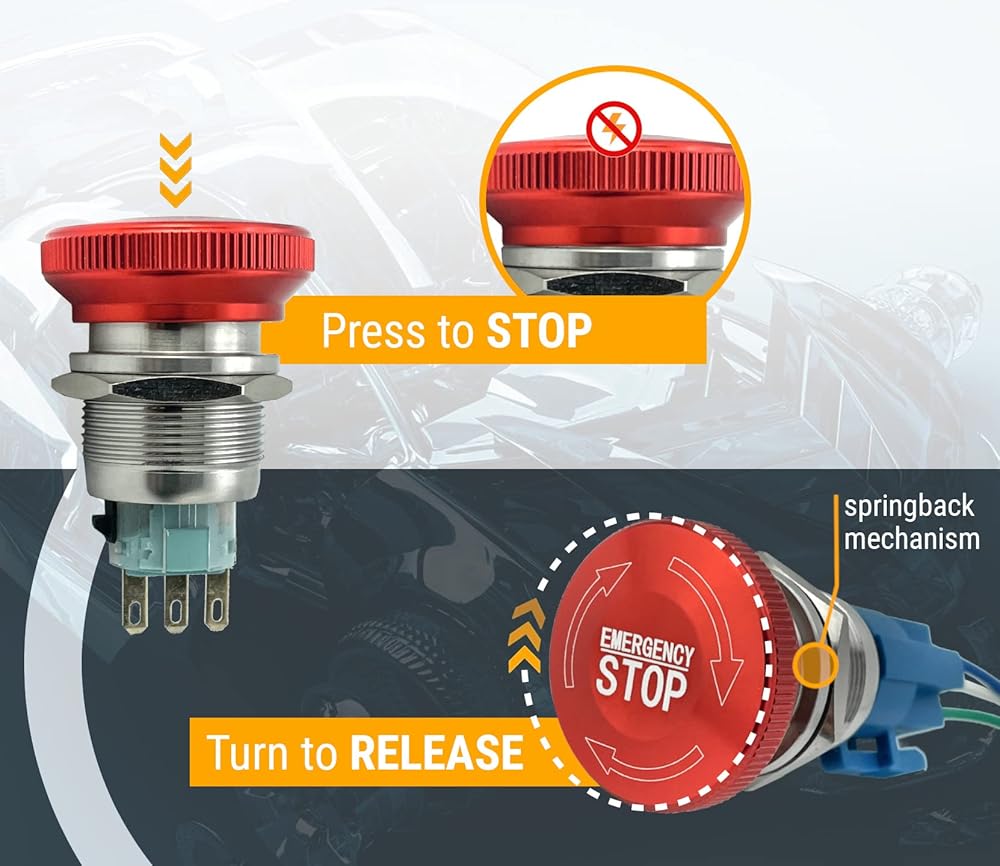 Press to STOP

springback mechanism

EMERGENCY STOP

Turn to RELEASE