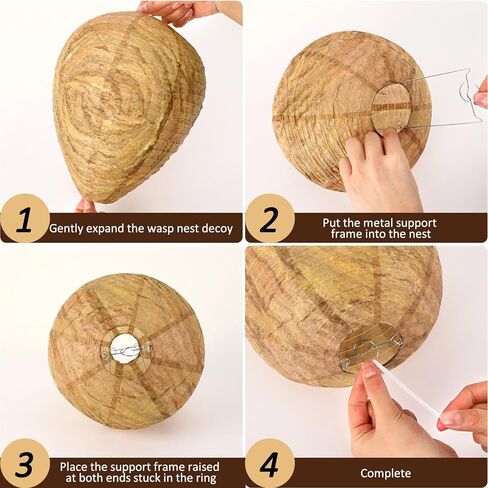 1 Gently expand the wasp nest decoy

2 Put the metal support frame into the nest

3 Place the support frame raised at both ends stuck in the ring

4 Complete