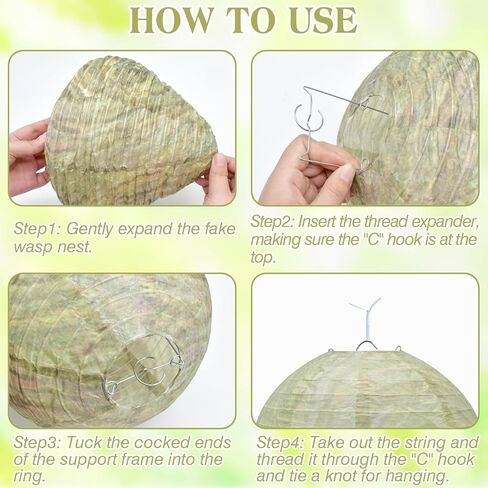 HOW TO USE

Step1: Gently expand the fake wasp nest.

Step2: Insert the thread expander, making sure the "C" hook is at the top.

Step3: Tuck the cocked ends of the support frame into the ring.

Step4: Take out the string and thread it through the "C" hook and tie a knot for hanging.