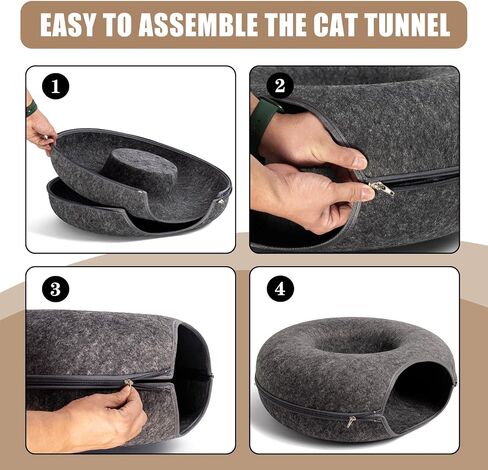 EASY TO ASSEMBLE THE CAT TUNNEL

1

2

3

4