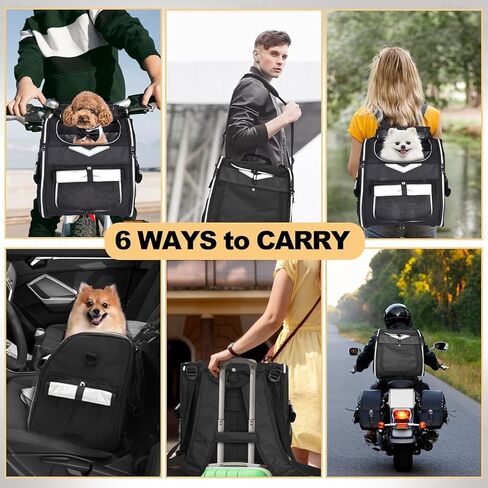 6 WAYS to CARRY