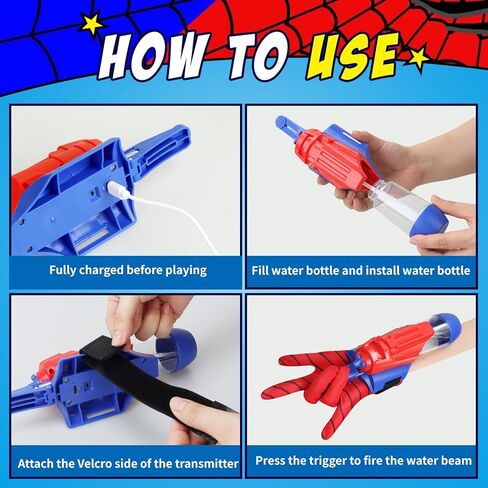 HOW TO USE

Fully charged before playing

Fill water bottle and install water bottle

Attach the Velcro side of the transmitter

Press the trigger to fire the water beam