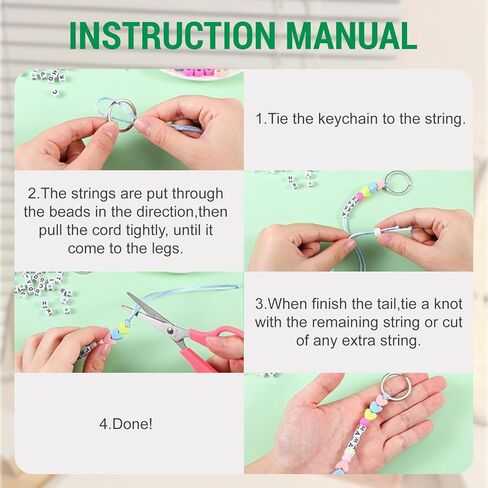 INSTRUCTION MANUAL

1.Tie the keychain to the string.

2.The strings are put through the beads in the direction,then pull the cord tightly, until it come to the legs.

3.When finish the tail,tie a knot with the remaining string or cut of any extra string.

4.Done!