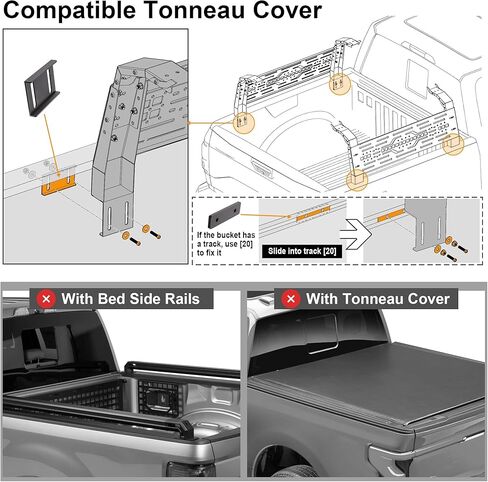 Compatible Tonneau Cover

If the bucket has a track, use [20] to fix it

Slide into track [20]

With Bed Side Rails

With Tonneau Cover