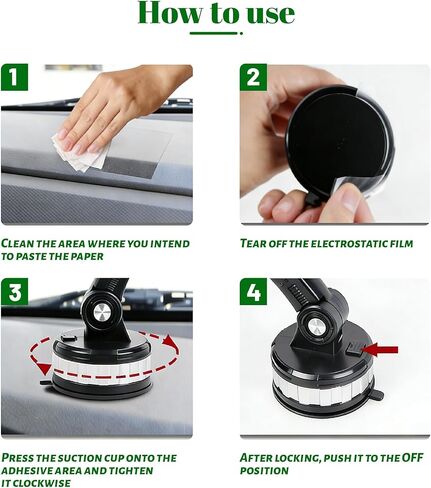 How to use

1

CLEAN THE AREA WHERE YOU INTEND TO PASTE THE PAPER

2

TEAR OFF THE ELECTROSTATIC FILM

3

PRESS THE SUCTION CUP ONTO THE ADHESIVE AREA AND TIGHTEN IT CLOCKWISE

4

AFTER LOCKING, PUSH IT TO THE OFF POSITION