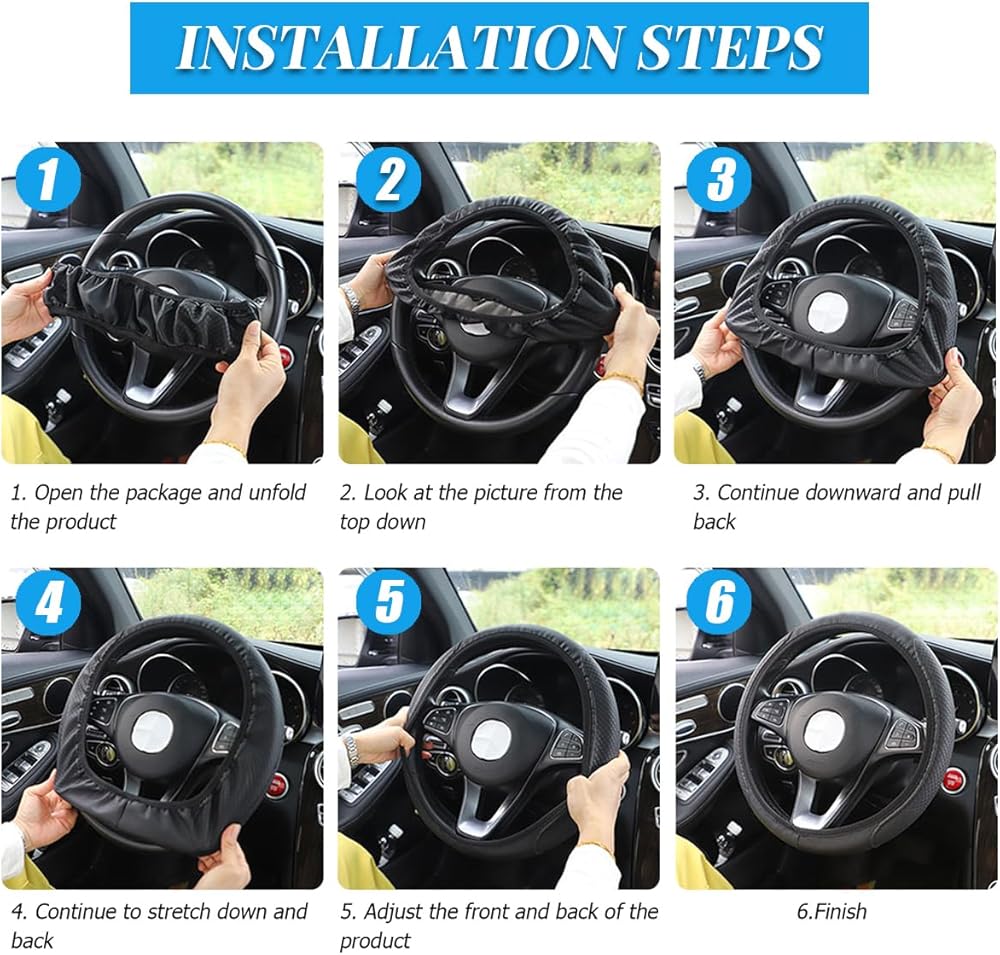 INSTALLATION STEPS

1

2

3

1. Open the package and unfold the product

2. Look at the picture from the top down

3. Continue downward and pull back

4

5

6

4. Continue to stretch down and back

5. Adjust the front and back of the product

6.Finish