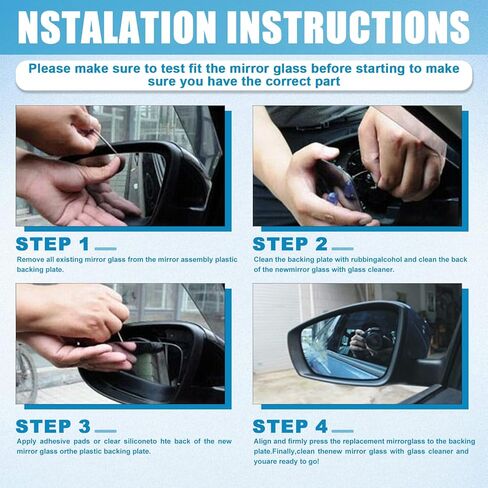 NSTALATION INSTRUCTIONS

Please make sure to test fit the mirror glass before starting to make sure you have the correct part

STEP 1

Remove all existing mirror glass from the mirror assembly plastic backing plate.

STEP 2

Clean the backing plate with rubbingalcohol and clean the back of the newmirror glass with glass cleaner.

STEP 3

Apply adhesive pads or clear siliconeto hte back of the new mirror glass orthe plastic backing plate.

STEP 4

Align and firmly press the replacement mirrorglass to the backing plate.Finally,clean thenew mirror glass with glass cleaner and youare ready to go!