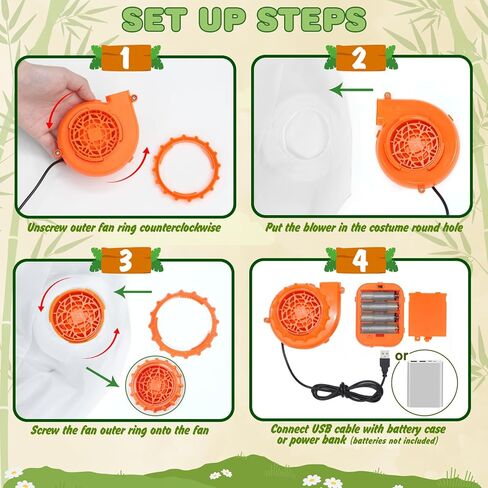 SET UP STEPS

1

Unscrew outer fan ring counterclockwise

2

Put the blower in the costume round hole

3

Screw the fan outer ring onto the fan

4

or

Connect USB cable with battery case or power bank (batteries not included)