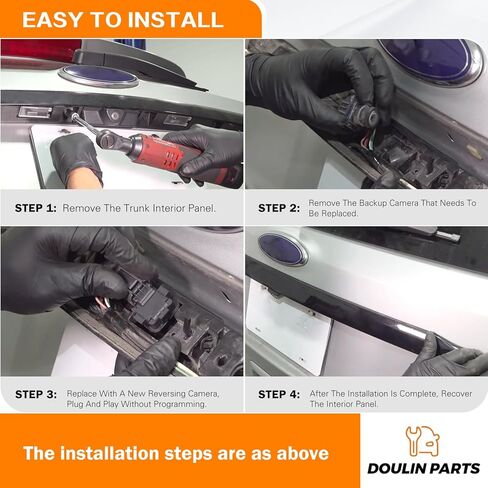 EASY TO INSTALL

STEP 1: Remove The Trunk Interior Panel.

STEP 2: Remove The Backup Camera That Needs To Be Replaced.

STEP 3: Replace With A New Reversing Camera, Plug And Play Without Programming.

STEP 4: After The Installation Is Complete, Recover The Interior Panel.

The installation steps are as above

DOULIN PARTS