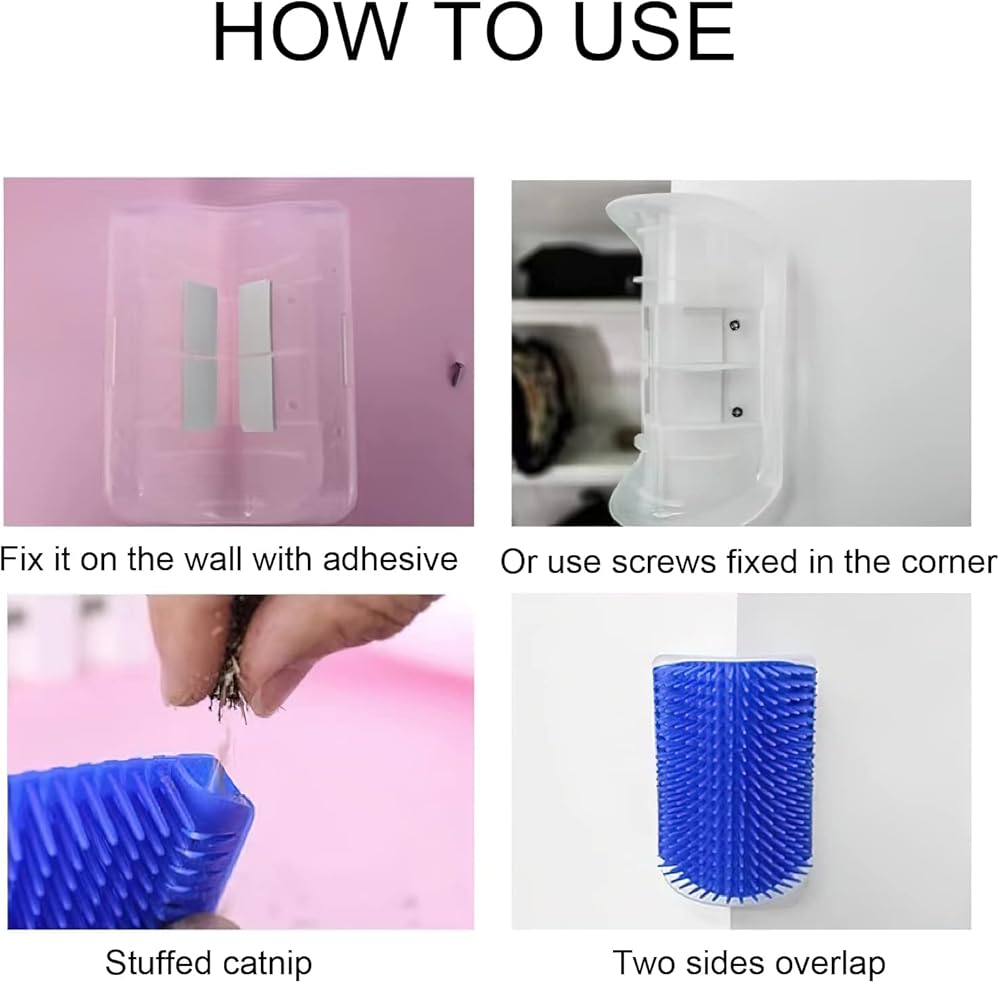 HOW TO USE

Fix it on the wall with adhesive

Or use screws fixed in the corner

Stuffed catnip

Two sides overlap