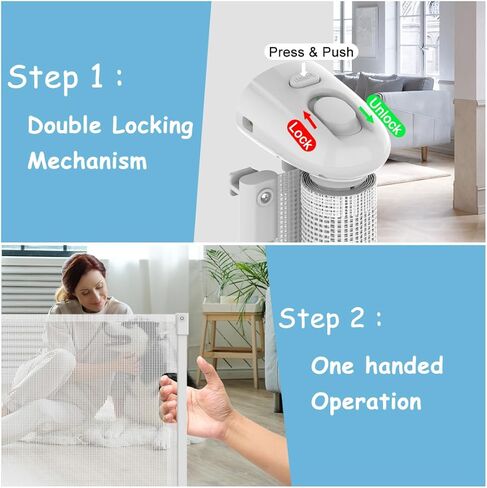 Step 1 :

Double Locking Mechanism

Press & Push

Lock

Unlock

Step 2 :

One handed Operation