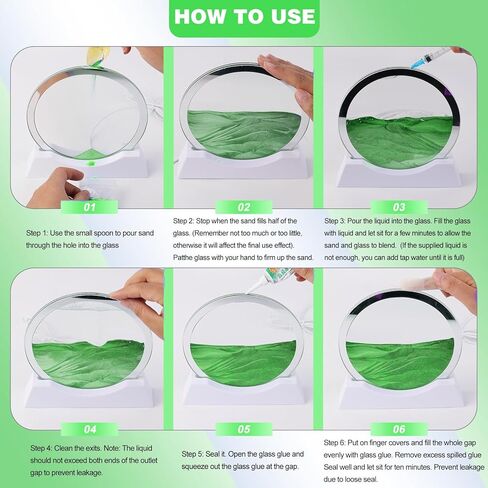 HOW TO USE

01

Step 1: Use the small spoon to pour sand through the hole into the glass

02

Step 2: Stop when the sand fills half of the glass. (Remember not too much or too little, otherwise it will affect the final use effect). Patthe glass with your hand to firm up the sand.

03

Step 3: Pour the liquid into the glass. Fill the glass with liquid and let sit for a few minutes to allow the sand and glass to blend. (If the supplied liquid is not enough, you can add tap water until it is full)

04

Step 4: Clean the exits. Note: The liquid should not exceed both ends of the outlet gap to prevent leakage.

05

Step 5: Seal it. Open the glass glue and squeeze out the glass glue at the gap.

06

Step 6: Put on finger covers and fill the whole gap evenly with glass glue. Remove excess spilled glue Seal well and let sit for ten minutes. Prevent leakage due to loose seal.