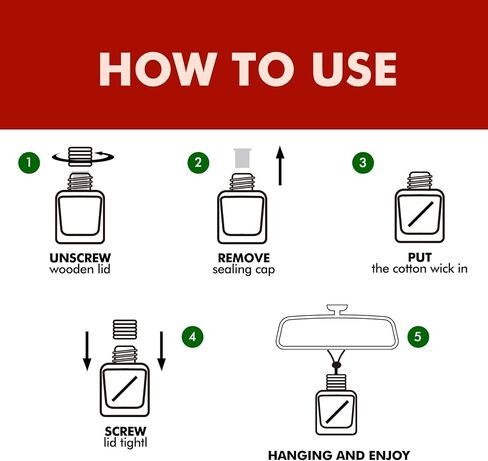 HOW TO USE

1
UNSCREW
wooden lid

2
REMOVE
sealing cap

3
PUT
the cotton wick in

4
SCREW
lid tightl

5
HANGING AND ENJOY