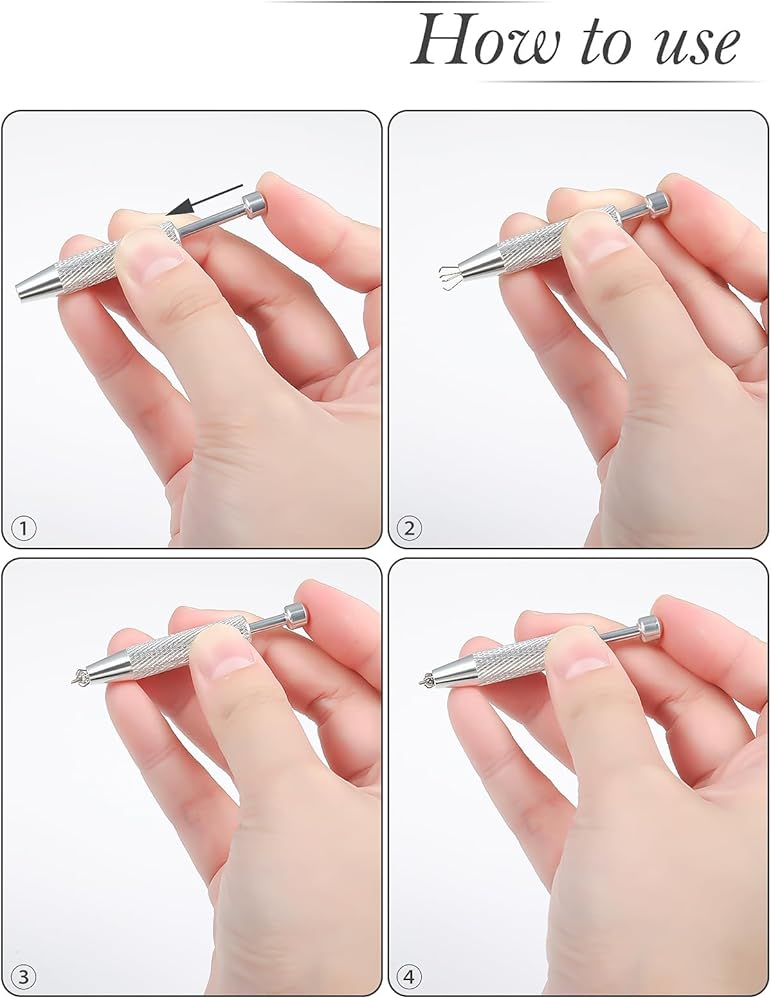 How to use

①

②

③

④