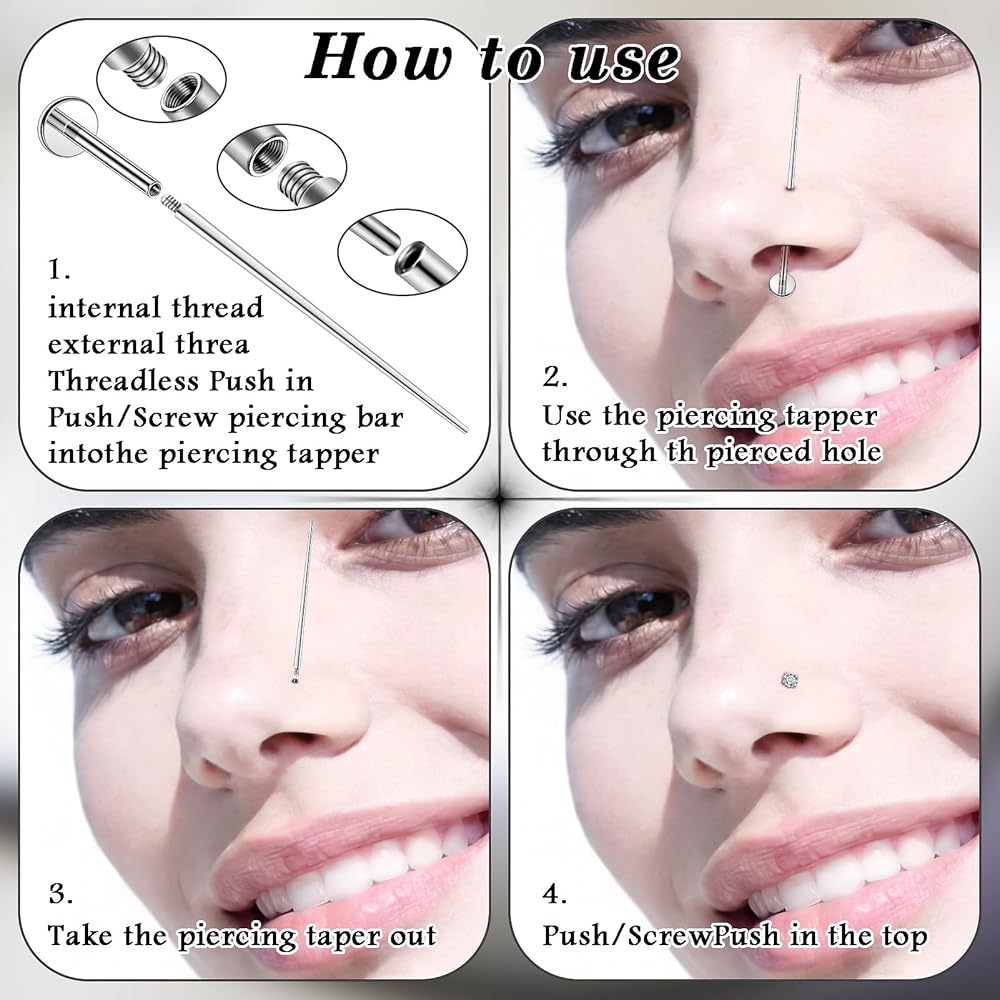 How to use

1.
internal thread
external threa
Threadless Push in
Push/Screw piercing bar
intothe piercing tapper

2.
Use the piercing tapper
through th pierced hole

3.
Take the piercing taper out

4.
Push/ScrewPush in the top