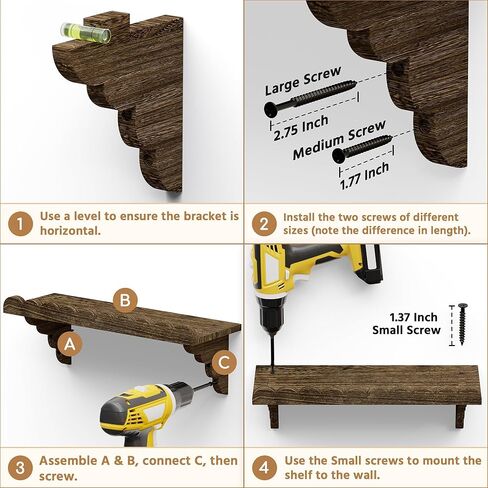 Large Screw
2.75 Inch
Medium Screw
1.77 Inch

1 Use a level to ensure the bracket is horizontal.

2 Install the two screws of different sizes (note the difference in length).

B
A
C

1.37 Inch
Small Screw

3 Assemble A & B, connect C, then screw.

4 Use the Small screws to mount the shelf to the wall.