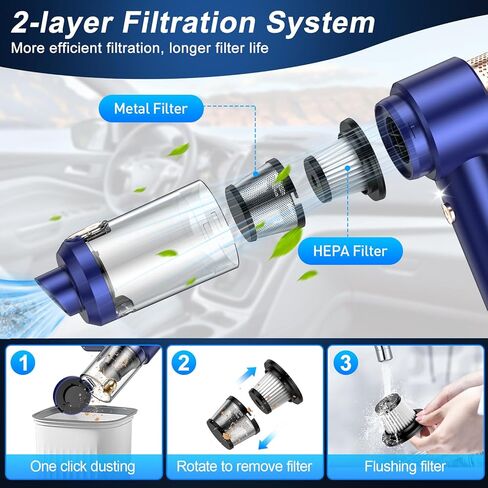 2-layer Filtration System
More efficient filtration, longer filter life

Metal Filter

HEPA Filter

1
One click dusting

2
Rotate to remove filter

3
Flushing filter