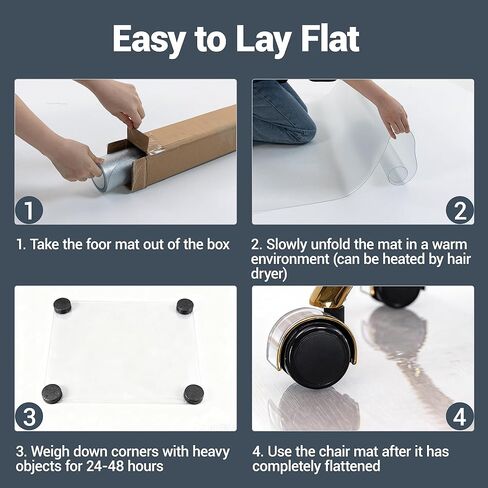 Easy to Lay Flat

1

2

1. Take the foor mat out of the box

2. Slowly unfold the mat in a warm environment (can be heated by hair dryer)

3

4

3. Weigh down corners with heavy objects for 24-48 hours

4. Use the chair mat after it has completely flattened