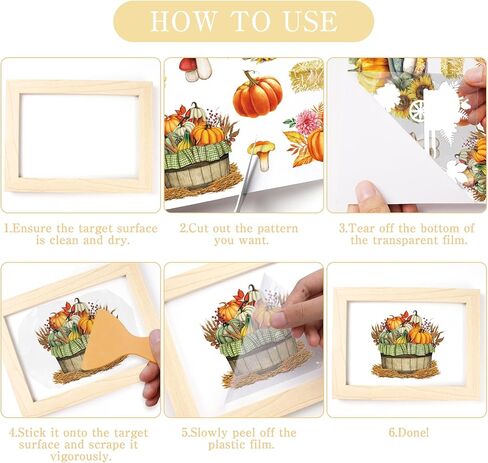 HOW TO USE

1.Ensure the target surface is clean and dry.

2.Cut out the pattern you want.

3.Tear off the bottom of the transparent film.

4.Stick it onto the target surface and scrape it vigorously.

5.Slowly peel off the plastic film.

6.Done!