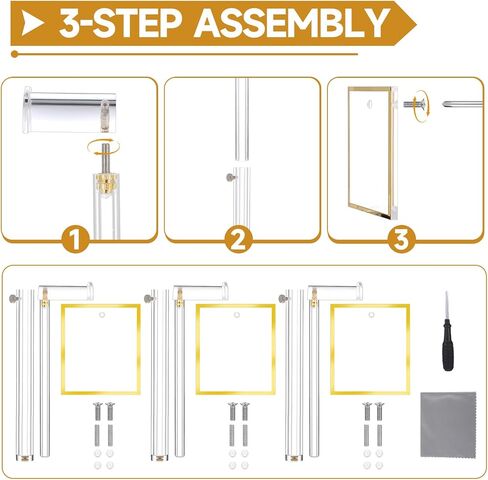 3-STEP ASSEMBLY

1

2

3