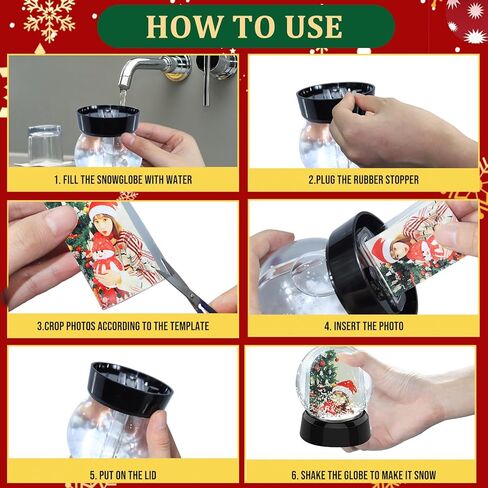 HOW TO USE

1. FILL THE SNOWGLOBE WITH WATER

2.PLUG THE RUBBER STOPPER

3.CROP PHOTOS ACCORDING TO THE TEMPLATE

4. INSERT THE PHOTO

5. PUT ON THE LID

6. SHAKE THE GLOBE TO MAKE IT SNOW