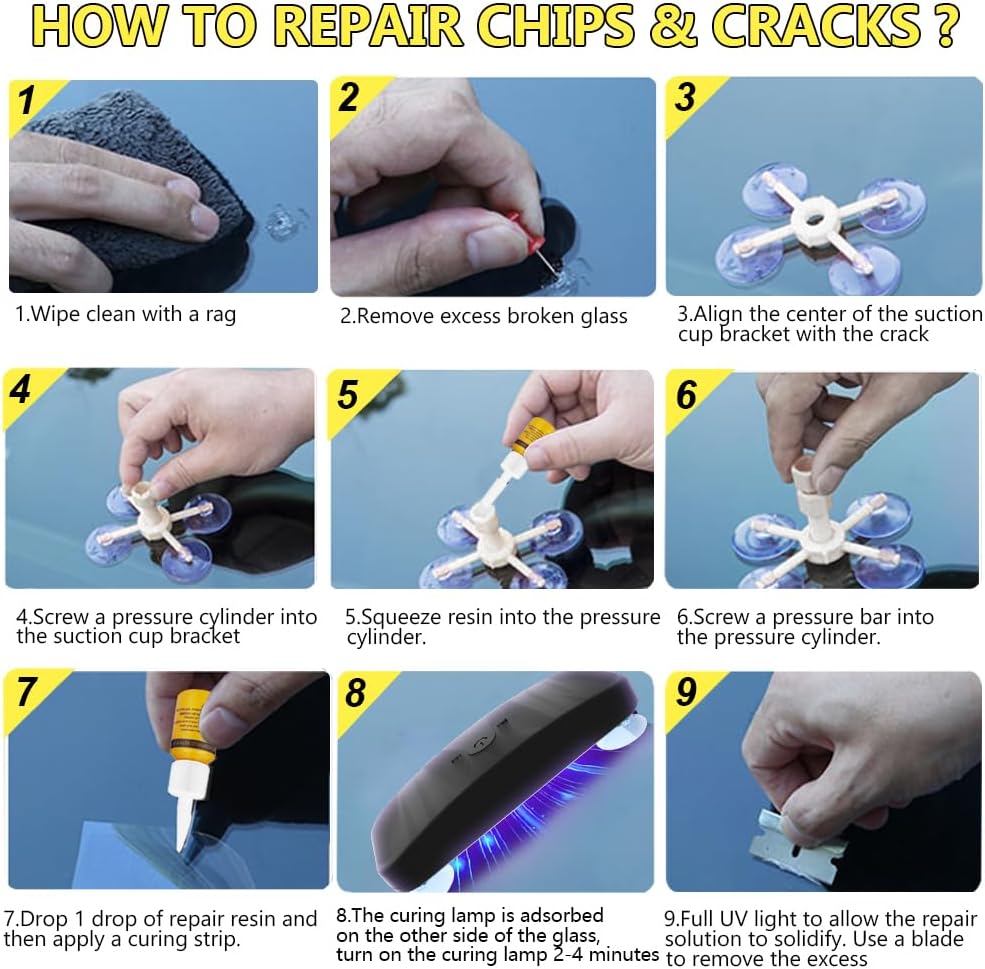 HOW TO REPAIR CHIPS & CRACKS ?

1

1.Wipe clean with a rag

2

2.Remove excess broken glass

3

3.Align the center of the suction cup bracket with the crack

4

4.Screw a pressure cylinder into the suction cup bracket

5

5.Squeeze resin into the pressure cylinder.

6

6.Screw a pressure bar into the pressure cylinder.

7

7.Drop 1 drop of repair resin and then apply a curing strip.

8

8.The curing lamp is adsorbed on the other side of the glass, turn on the curing lamp 2-4 minutes

9

9.Full UV light to allow the repair solution to solidify. Use a blade to remove the excess