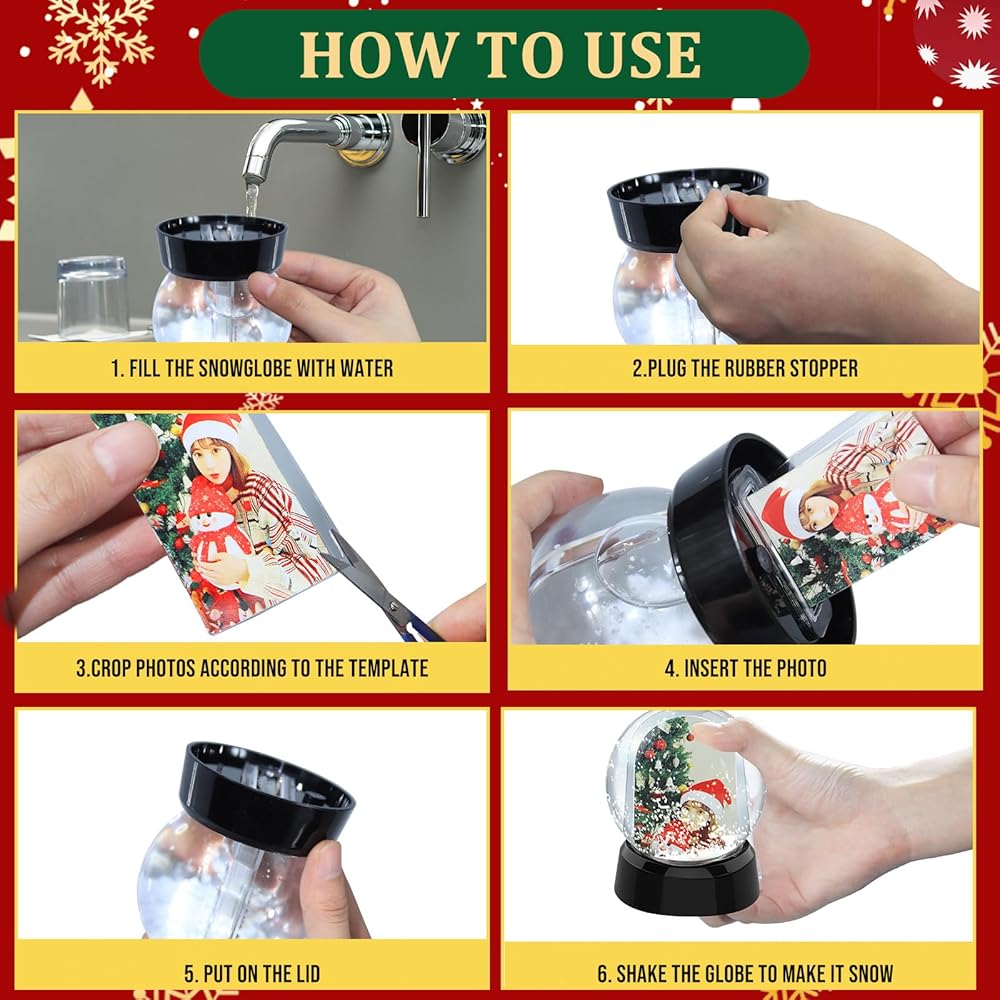 HOW TO USE

1. FILL THE SNOWGLOBE WITH WATER

2.PLUG THE RUBBER STOPPER

3.CROP PHOTOS ACCORDING TO THE TEMPLATE

4. INSERT THE PHOTO

5. PUT ON THE LID

6. SHAKE THE GLOBE TO MAKE IT SNOW