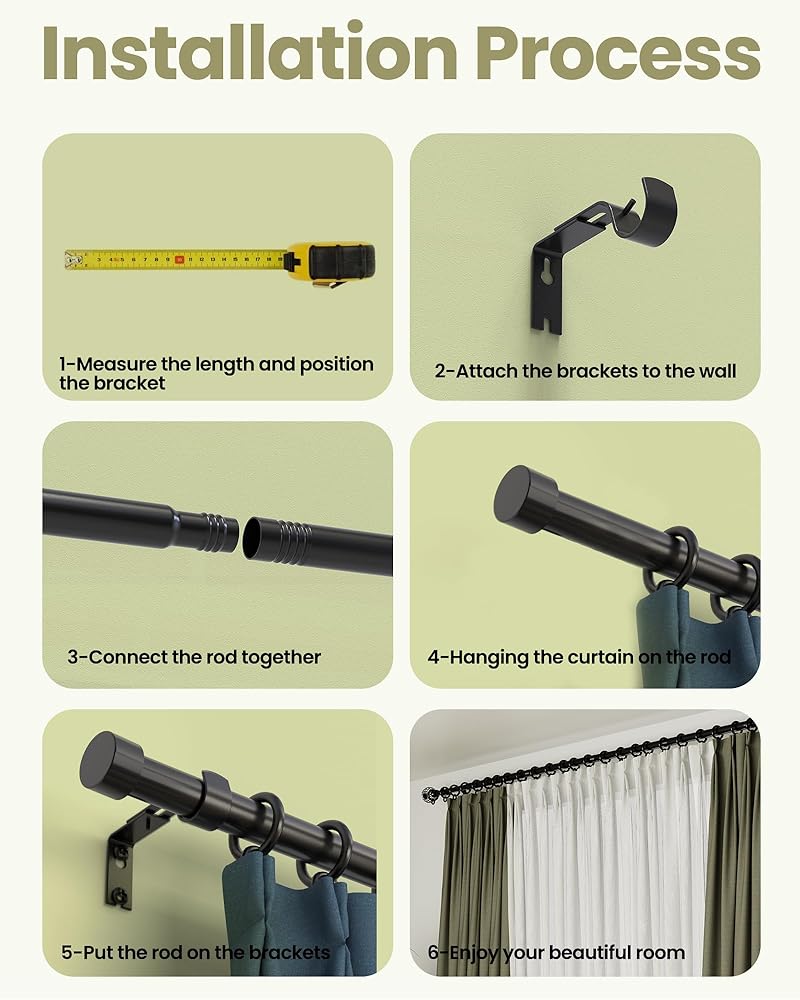 Installation Process

1-Measure the length and position the bracket

2-Attach the brackets to the wall

3-Connect the rod together

4-Hanging the curtain on the rod

5-Put the rod on the brackets

6-Enjoy your beautiful room