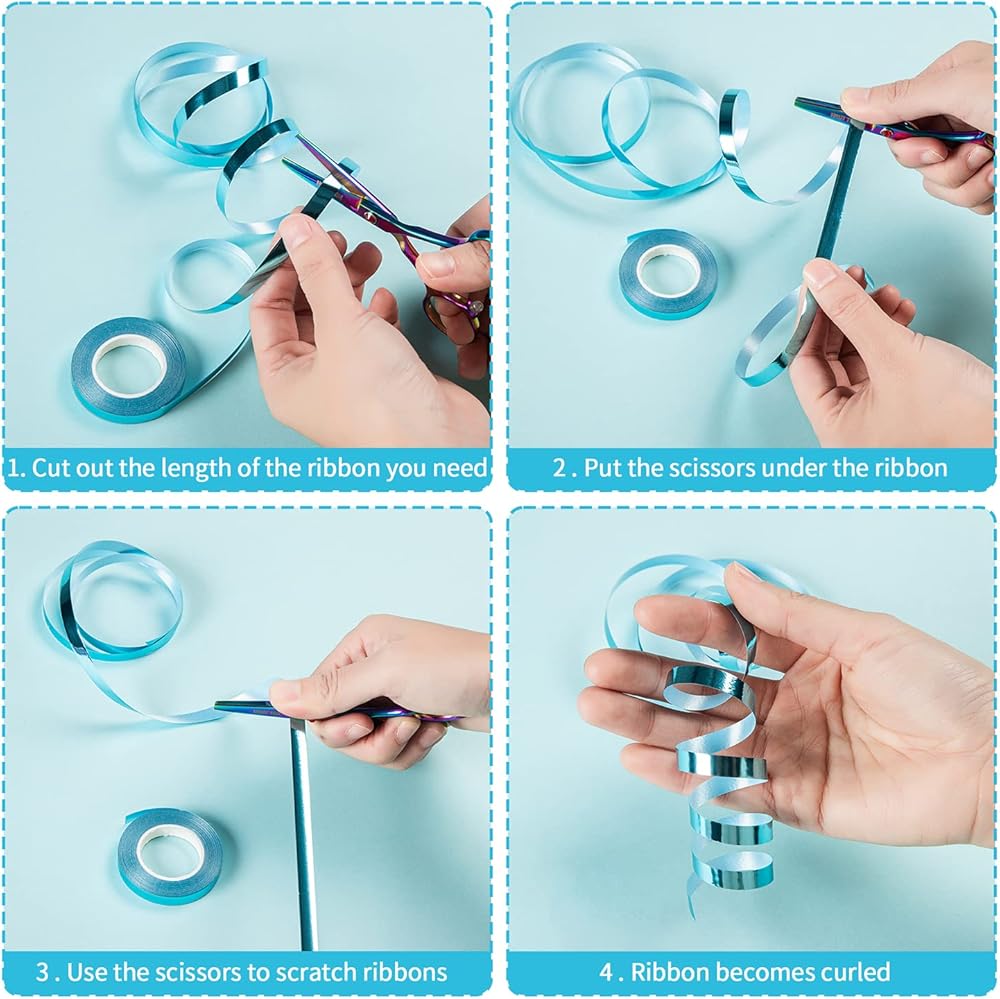 1. Cut out the length of the ribbon you need

2 . Put the scissors under the ribbon

3 . Use the scissors to scratch ribbons

4 . Ribbon becomes curled