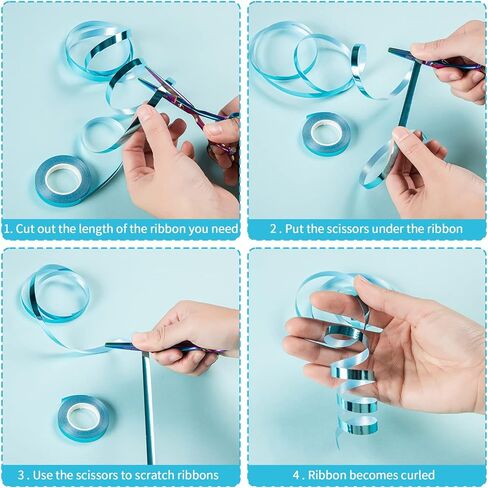 1. Cut out the length of the ribbon you need

2 . Put the scissors under the ribbon

3 . Use the scissors to scratch ribbons

4 . Ribbon becomes curled