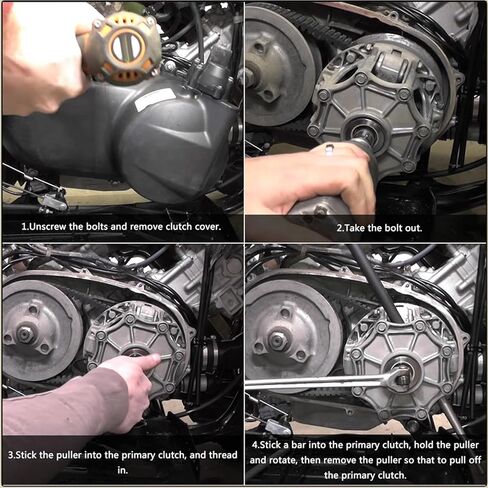 1.Unscrew the bolts and remove clutch cover.

2.Take the bolt out.

3.Stick the puller into the primary clutch, and thread in.

4.Stick a bar into the primary clutch, hold the puller and rotate, then remove the puller so that to pull off the primary clutch.