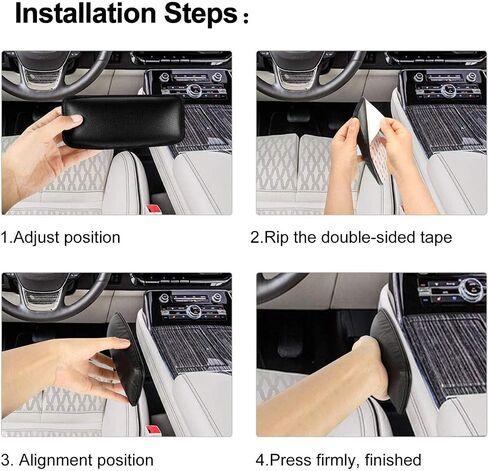 Installation Steps：

1.Adjust position

2.Rip the double-sided tape

3. Alignment position

4.Press firmly, finished