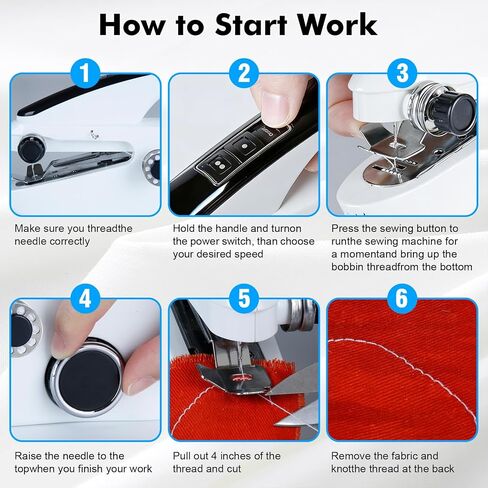 How to Start Work

1

Make sure you threadthe needle correctly

2

Hold the handle and turnon the power switch, than choose your desired speed

3

Press the sewing button to runthe sewing machine for a momentand bring up the bobbin threadfrom the bottom

4

Raise the needle to the topwhen you finish your work

5

Pull out 4 inches of the thread and cut

6

Remove the fabric and knotthe thread at the back