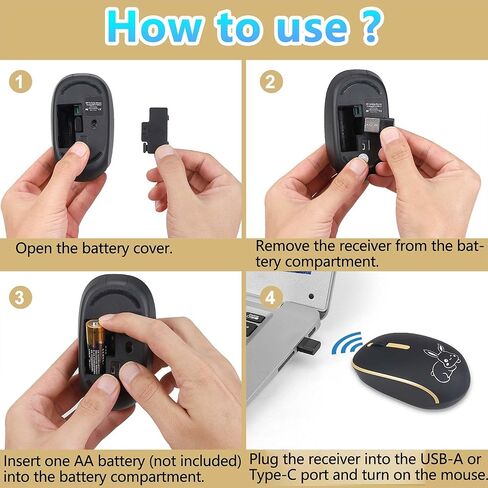 How to use ?

1

Open the battery cover.

2

Remove the receiver from the battery compartment.

3

Insert one AA battery (not included) into the battery compartment.

4

Plug the receiver into the USB-A or Type-C port and turn on the mouse.