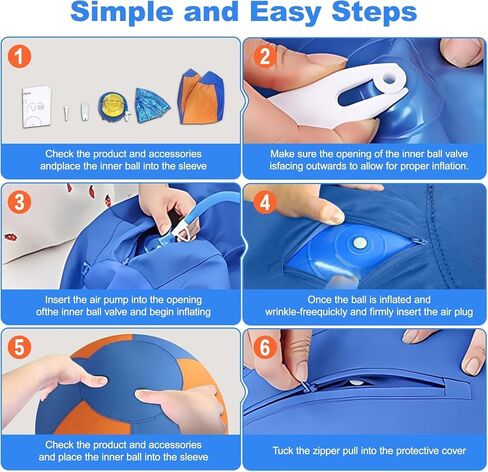 Simple and Easy Steps

1

Check the product and accessories andplace the inner ball into the sleeve

2

Make sure the opening of the inner ball valve isfacing outwards to allow for proper inflation.

3

Insert the air pump into the opening ofthe inner ball valve and begin inflating

4

Once the ball is inflated and wrinkle-freequickly and firmly insert the air plug

5

Check the product and accessories and place the inner ball into the sleeve

6

Tuck the zipper pull into the protective cover